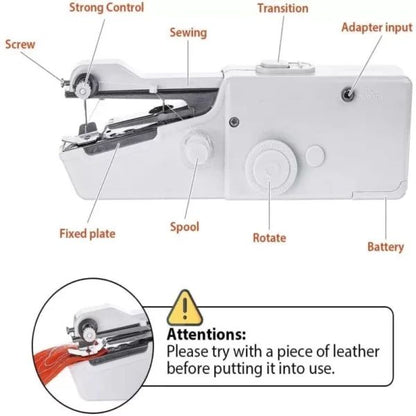 Strong Control

Transition

Screw

Sewing

Adapter input

Fixed plate

Spool

Rotate

Battery

Attentions:
Please try with a piece of leather before putting it into use.